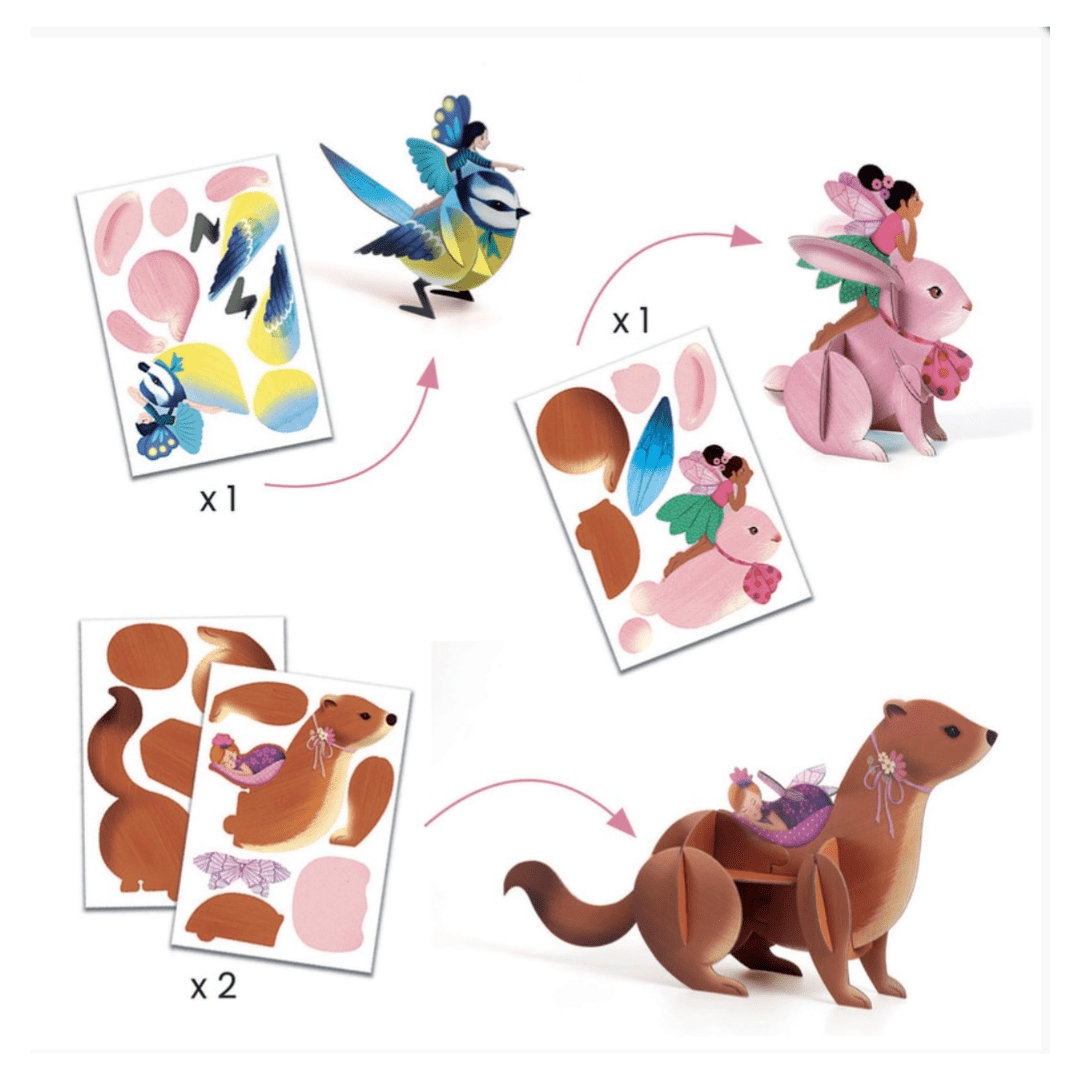 x 1

x 1

x 2